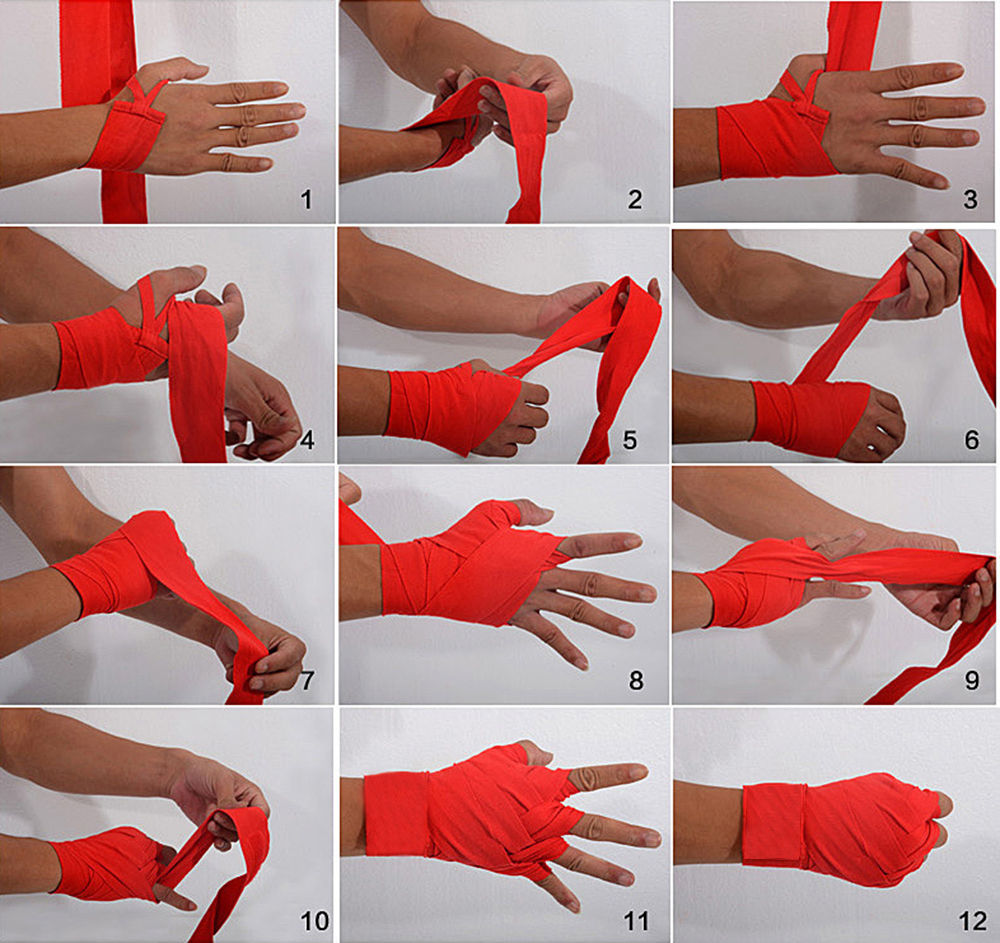 1
2
3
4
5
6
7
8
9
10
11
12